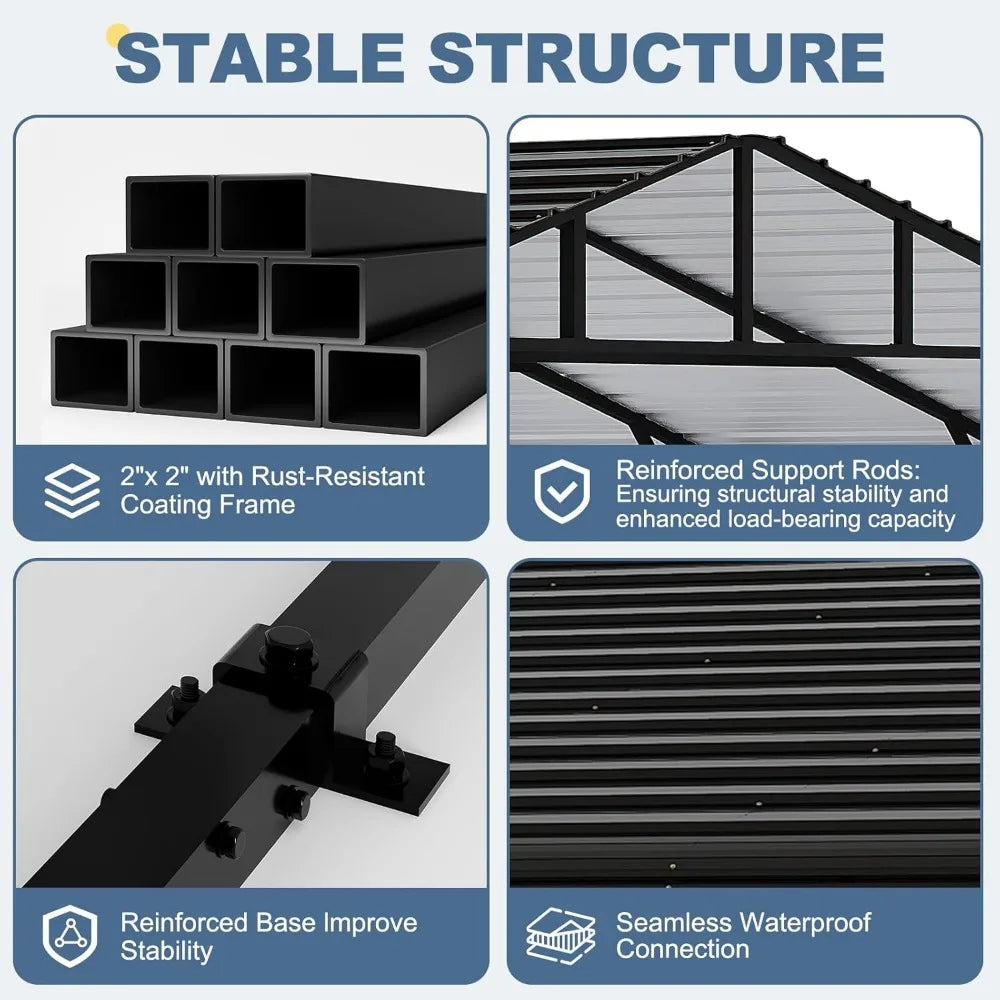 STABLE STRUCTURE

2"x 2" with Rust-Resistant Coating Frame

Reinforced Support Rods: Ensuring structural stability and enhanced load-bearing capacity

Reinforced Base Improve Stability

Seamless Waterproof Connection