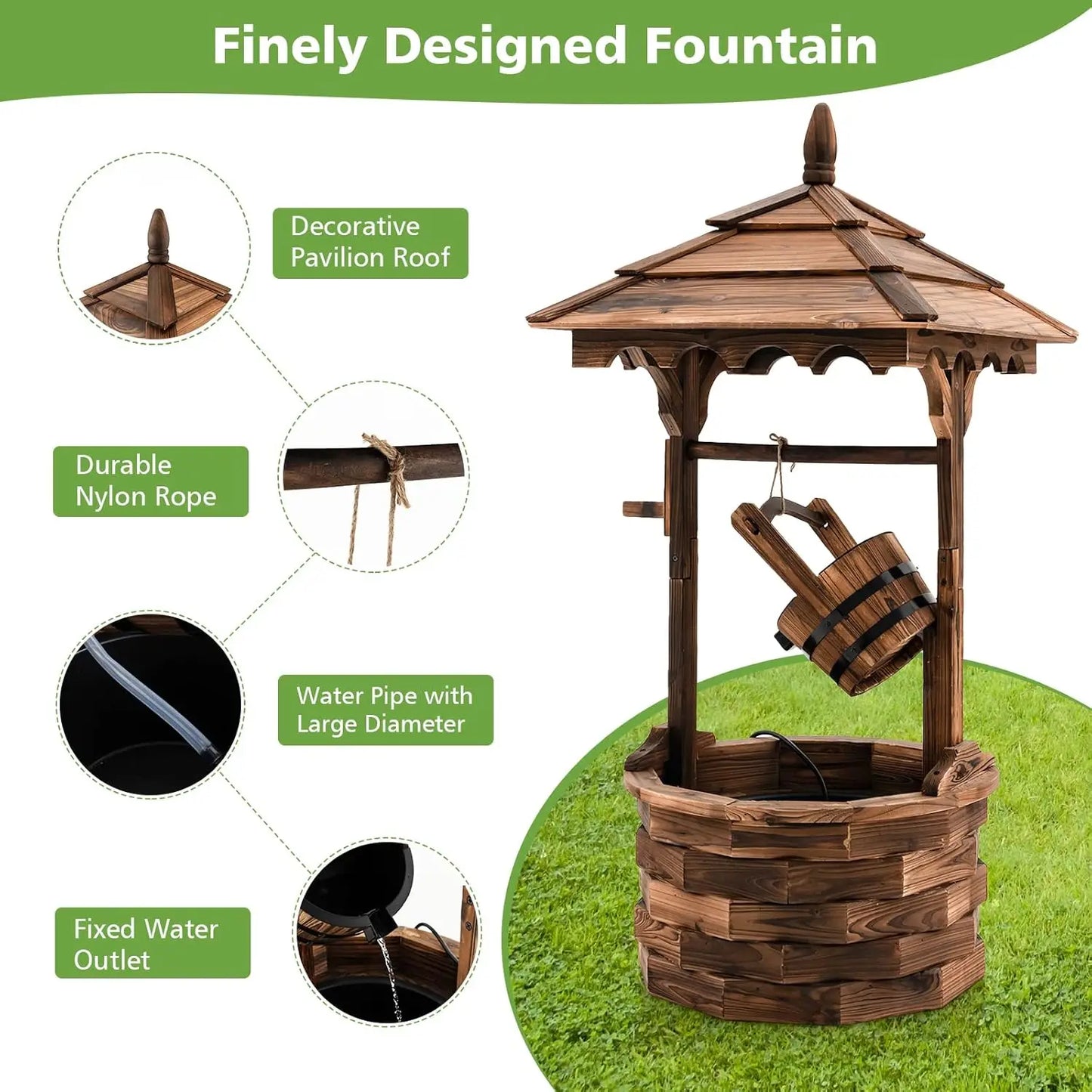 Finely Designed Fountain

Decorative Pavilion Roof

Durable Nylon Rope

Water Pipe with Large Diameter

Fixed Water Outlet