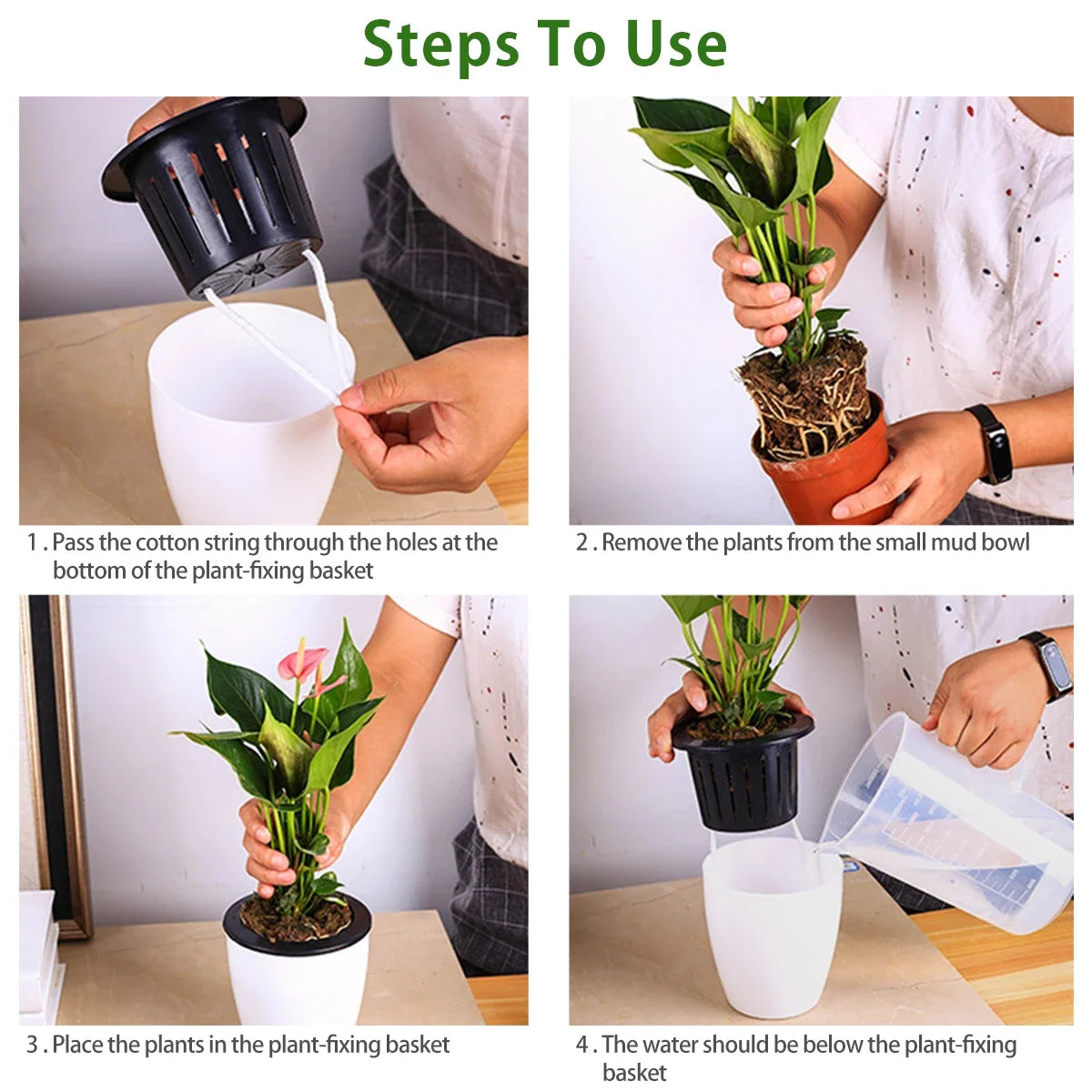 Steps To Use

1 . Pass the cotton string through the holes at the bottom of the plant-fixing basket

2 . Remove the plants from the small mud bowl

3 . Place the plants in the plant-fixing basket

4 . The water should be below the plant-fixing basket